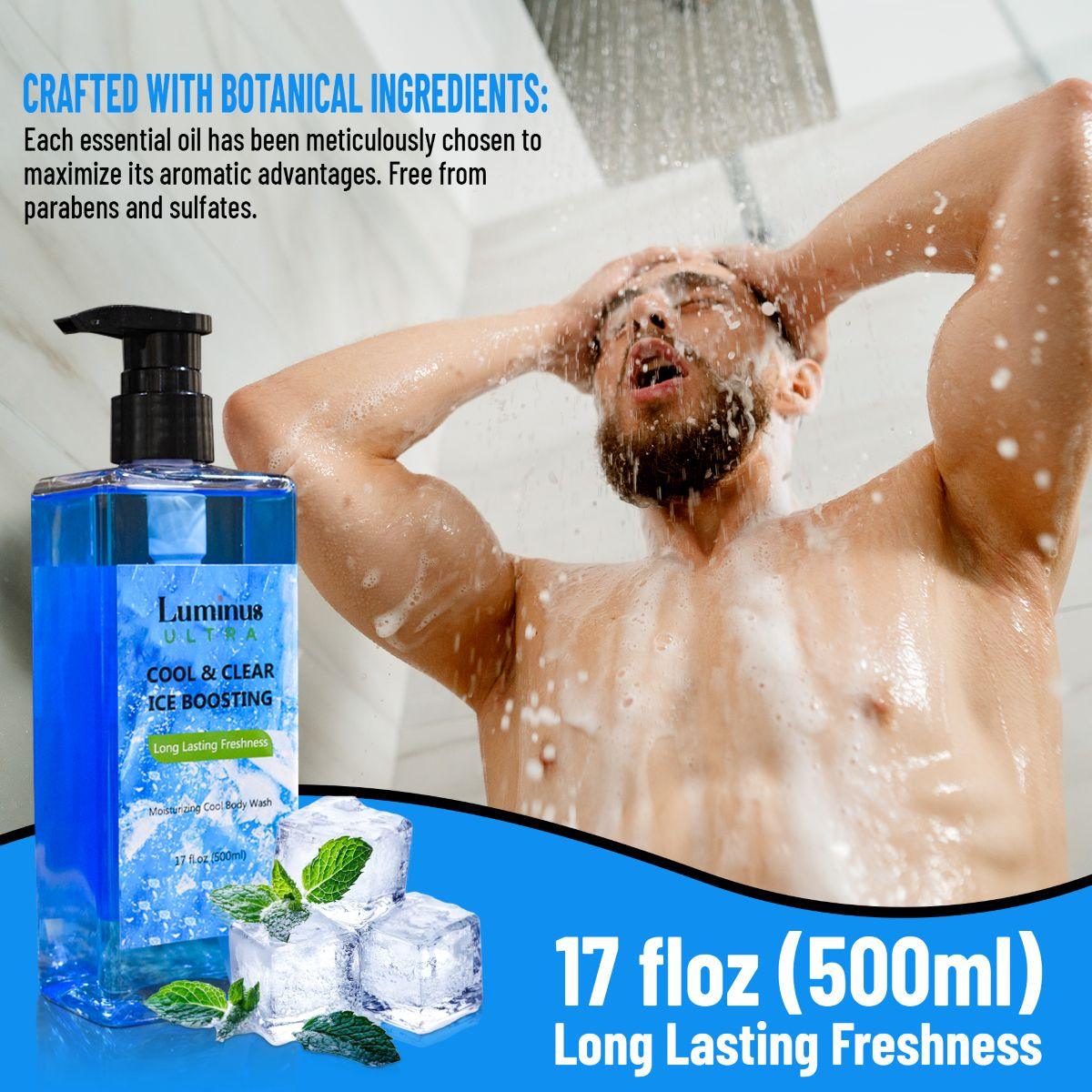 CRAFTED WITH BOTANICAL INGREDIENTS:
Each essential oil has been meticulously chosen to maximize its aromatic advantages. Free from parabens and sulfates.

Luminus
ULTRA
COOL & CLEAR
ICE BOOSTING
Long Lasting Freshness
Moisturizing Cool Body Wash
17 fl.oz (500ml)

17 floz (500ml)
Long Lasting Freshness